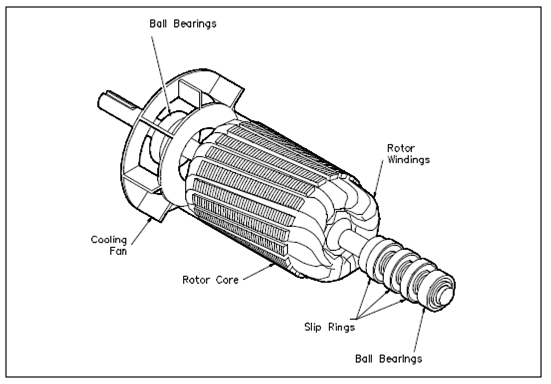 Ball Bearings

Rotor Windings

Cooling Fan

Rotor Core

Slip Rings

Ball Bearings